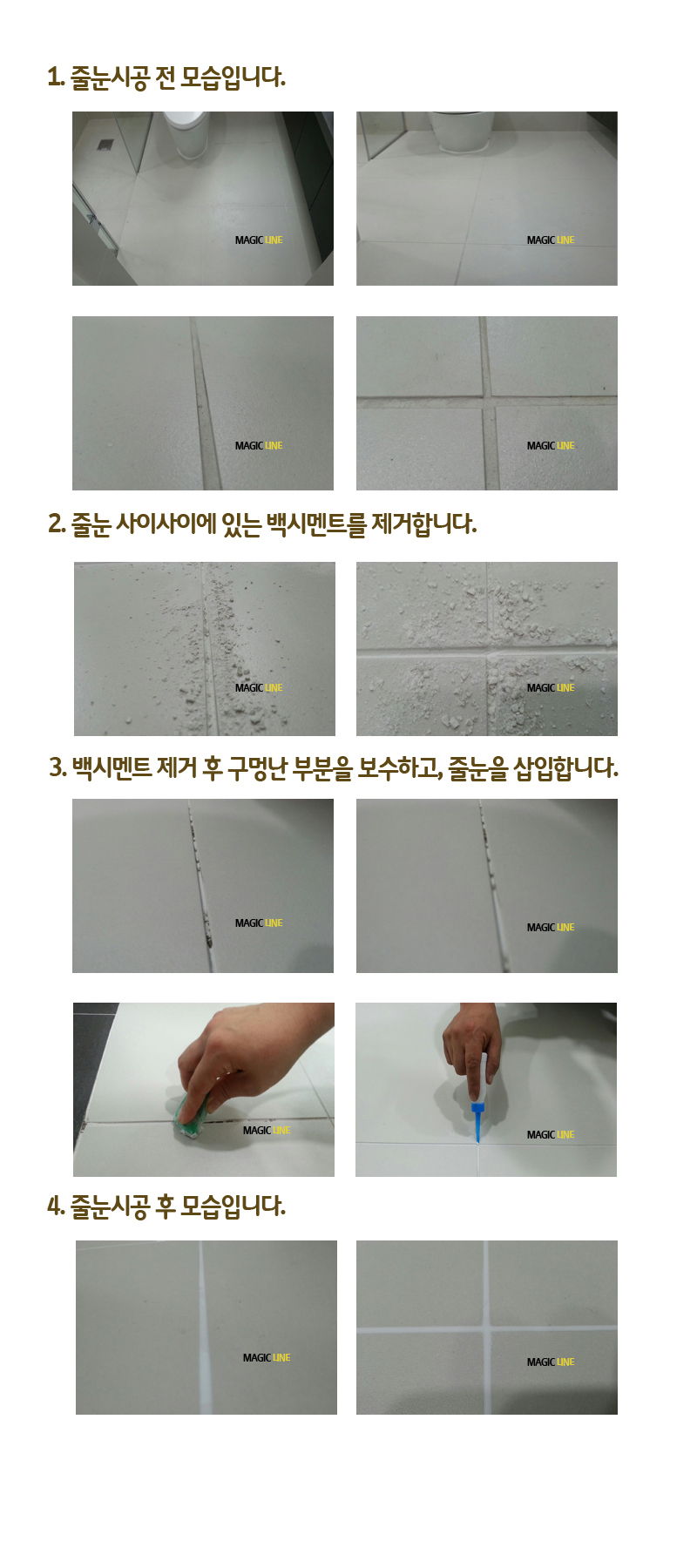 1. 줄눈시공 전 모습입니다.

MAGIC LINE

MAGIC LINE

MAGIC LINE

MAGIC LINE

2. 줄눈 사이사이에 있는 백시멘트를 제거합니다.

MAGIC LINE

MAGIC LINE

3. 백시멘트 제거 후 구멍난 부분을 보수하고, 줄눈을 삽입합니다.

MAGIC LINE

MAGIC LINE

MAGIC LINE

MAGIC LINE

4. 줄눈시공 후 모습입니다.

MAGIC LINE

MAGIC LINE